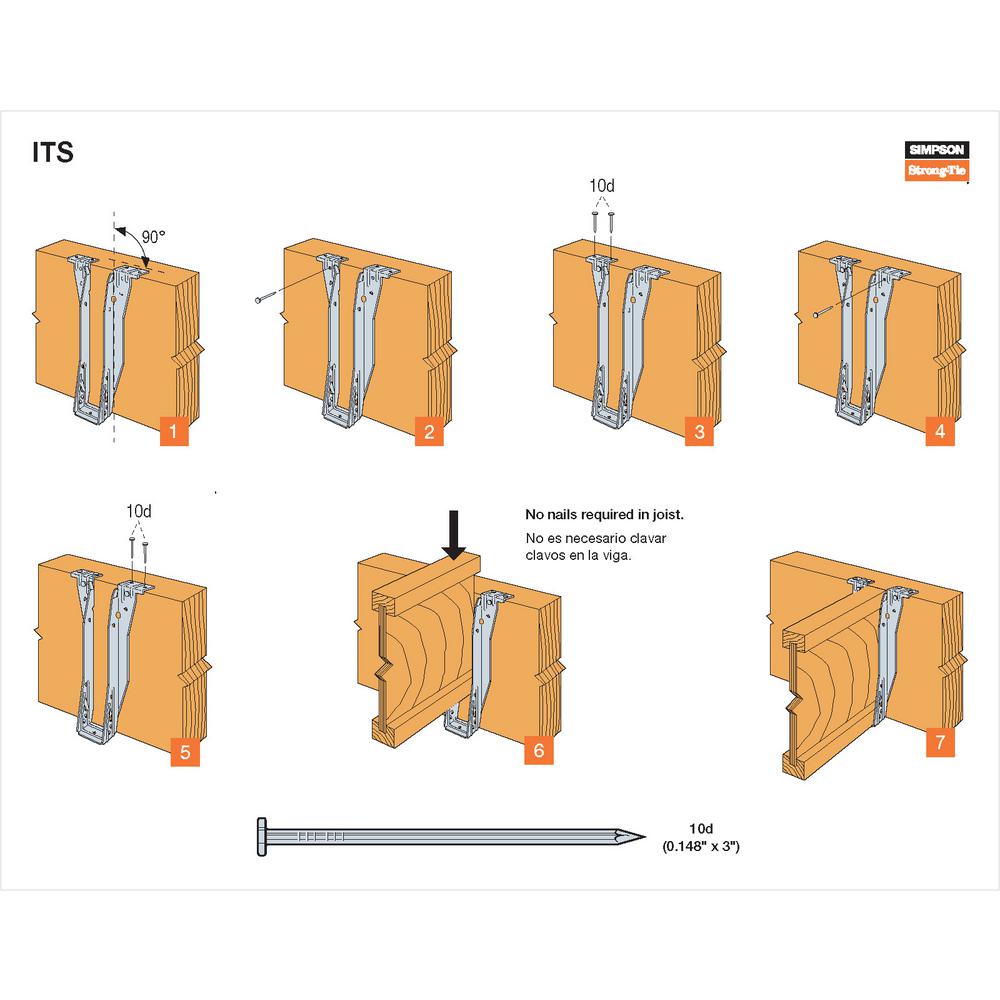 ITS

SIMPSON
Strong-Tie

90°

1

2

10d

3

4

10d

5

No nails required in joist.

No es necesario clavar clavos en la viga.

6

7

10d
(0.148" x 3")