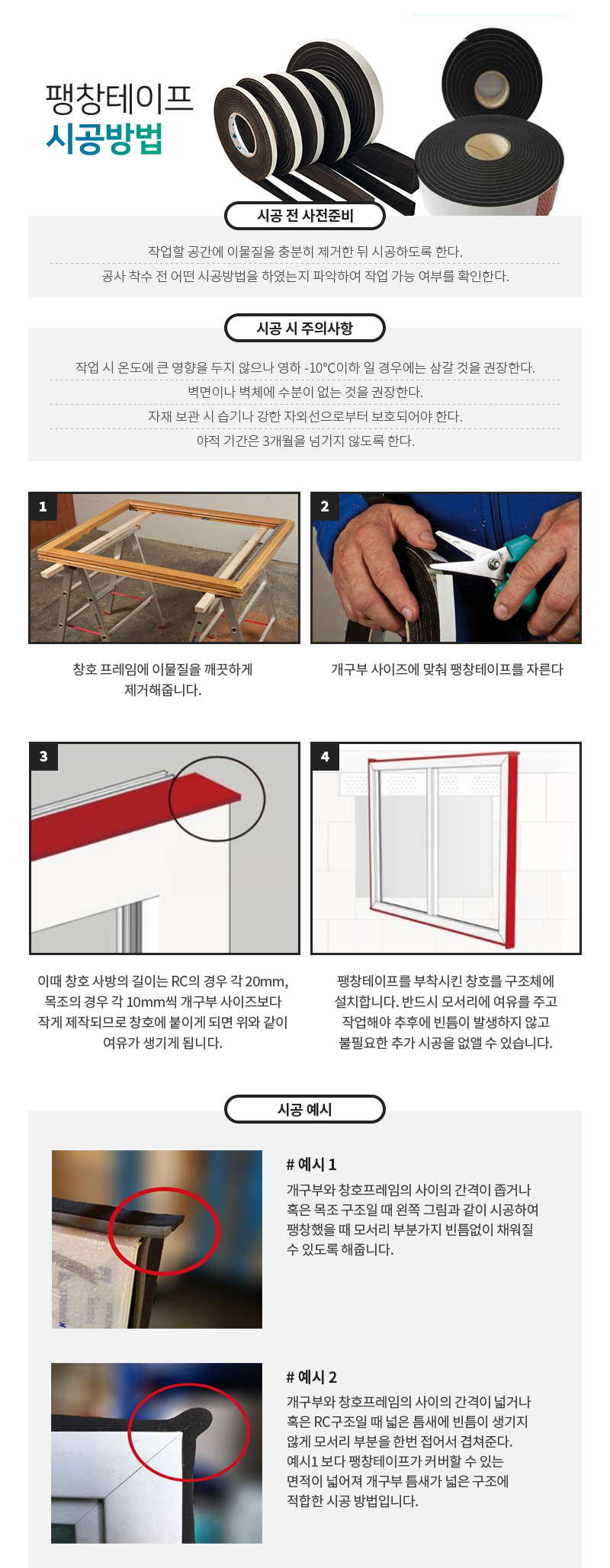 팽창테이프
시공방법

시공 전 사전준비

작업할 공간에 이물질을 충분히 제거한 뒤 시공하도록 한다.

공사 착수 전 어떤 시공방법을 하였는지 파악하여 작업 가능 여부를 확인한다.

시공 시 주의사항

작업 시 온도에 큰 영향을 두지 않으나 영하 -10℃이하 일 경우에는 삼갈 것을 권장한다.

벽면이나 벽체에 수분이 없는 것을 권장한다.

자재 보관 시 습기나 강한 자외선으로부터 보호되어야 한다.

야적 기간은 3개월을 넘기지 않도록 한다.

1

창호 프레임에 이물질을 깨끗하게 제거해줍니다.

2

개구부 사이즈에 맞춰 팽창테이프를 자른다

3

이때 창호 사방의 길이는 RC의 경우 각 20mm, 목조의 경우 각 10mm씩 개구부 사이즈보다 작게 제작되므로 창호에 붙이게 되면 위와 같이 여유가 생기게 됩니다.

4

팽창테이프를 부착시킨 창호를 구조체에 설치합니다. 반드시 모서리에 여유를 주고 작업해야 추후에 빈틈이 발생하지 않고 불필요한 추가 시공을 없앨 수 있습니다.

시공 예시

# 예시 1

개구부와 창호프레임의 사이의 간격이 좁거나 혹은 목조 구조일 때 왼쪽 그림과 같이 시공하여 팽창했을 때 모서리 부분가지 빈틈없이 채워질 수 있도록 해줍니다.

# 예시 2

개구부와 창호프레임의 사이의 간격이 넓거나 혹은 RC구조일 때 넓은 틈새에 빈틈이 생기지 않게 모서리 부분을 한번 접어서 겹쳐준다. 예시1 보다 팽창테이프가 커버할 수 있는 면적이 넓어져 개구부 틈새가 넓은 구조에 적합한 시공 방법입니다.